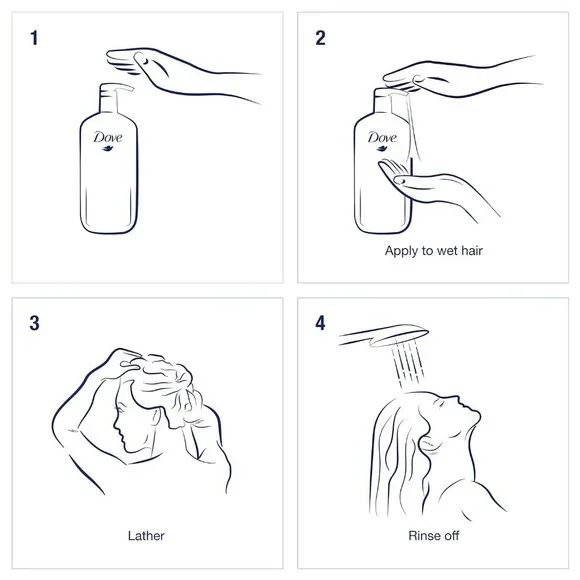 1

Dove

2

Dove

Apply to wet hair

3

Lather

4

Rinse off